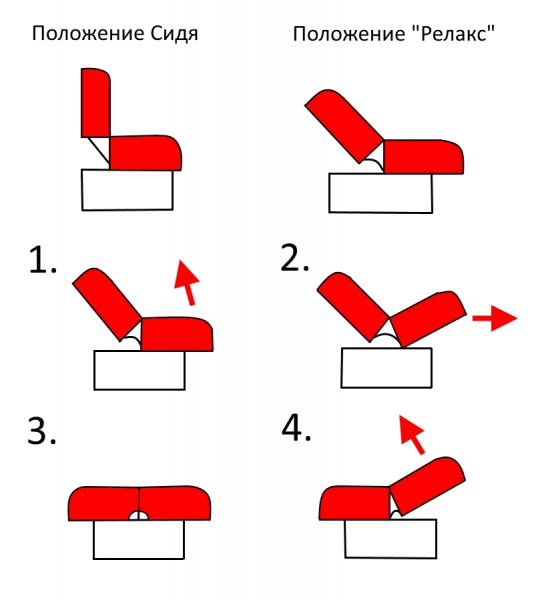 Положение Сидя

Положение "Релакс"

1.

2.

3.

4.